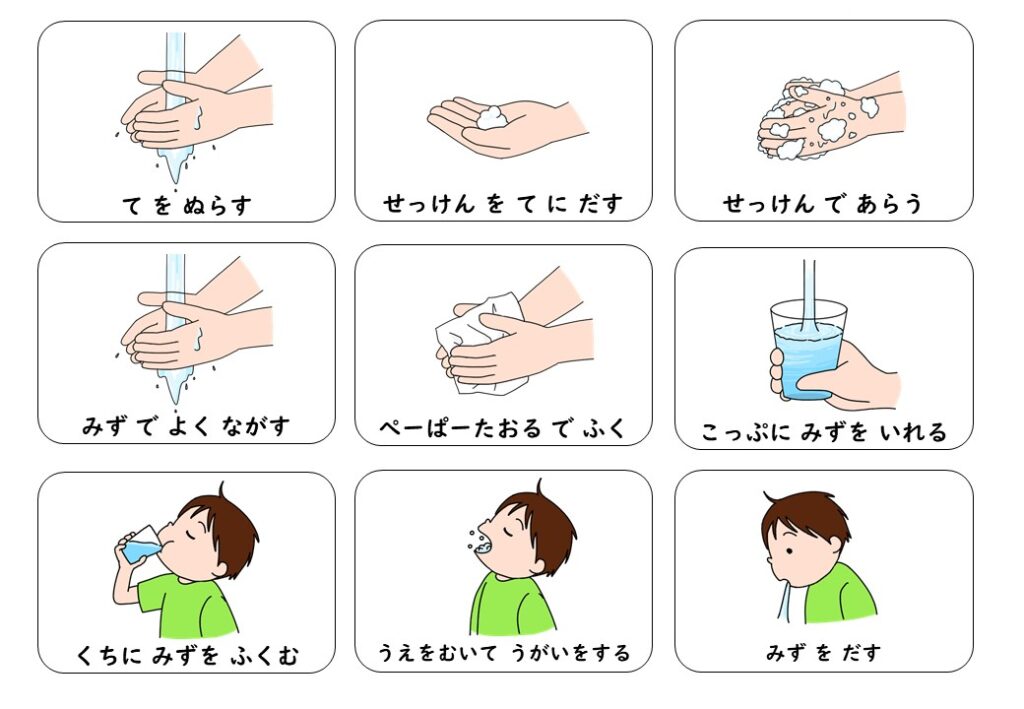 て を ぬらす

せっけん を て に だす

せっけん で あらう

みず で よく ながす

ぺーぱーたおる で ふく

こっぷに みずを いれる

くちに みずを ふくむ

うえをむいて うがいをする

みず を だす