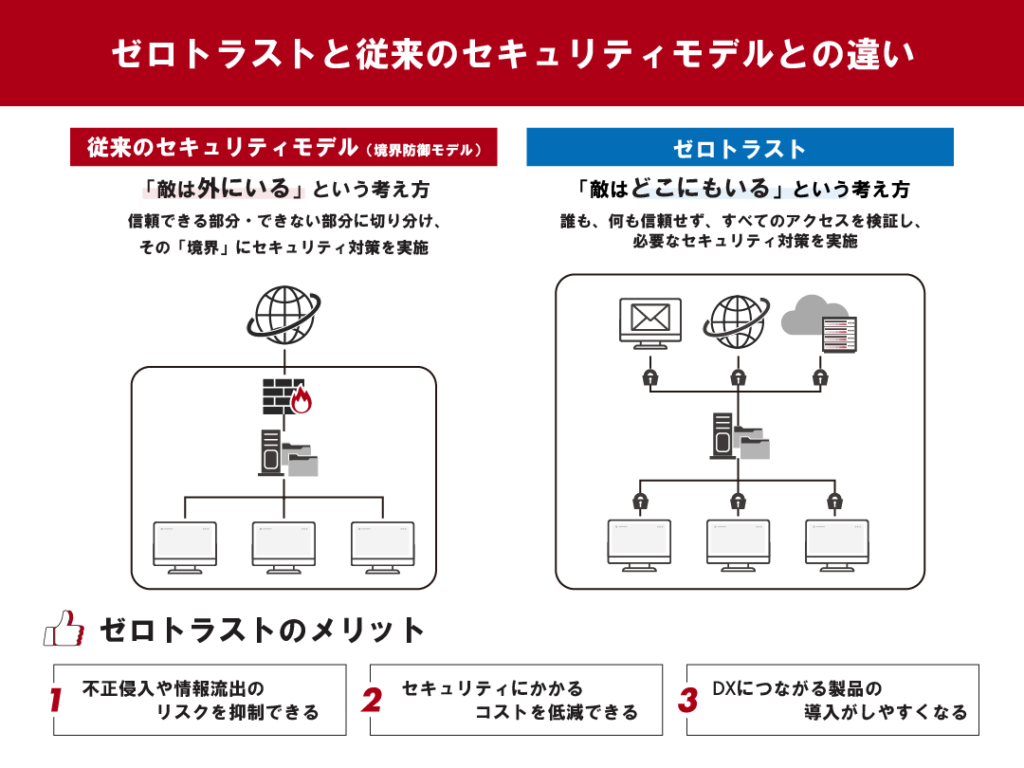 ゼロトラストと従来のセキュリティモデルとの違い

従来のセキュリティモデル（境界防御モデル）

「敵は外にいる」という考え方

信頼できる部分・できない部分に切り分け、その「境界」にセキュリティ対策を実施

ゼロトラスト

「敵はどこにもいる」という考え方

誰も、何も信頼せず、すべてのアクセスを検証し、必要なセキュリティ対策を実施

ゼロトラストのメリット

1 不正侵入や情報流出のリスクを抑制できる

2 セキュリティにかかるコストを低減できる

3 DXにつながる製品の導入がしやすくなる