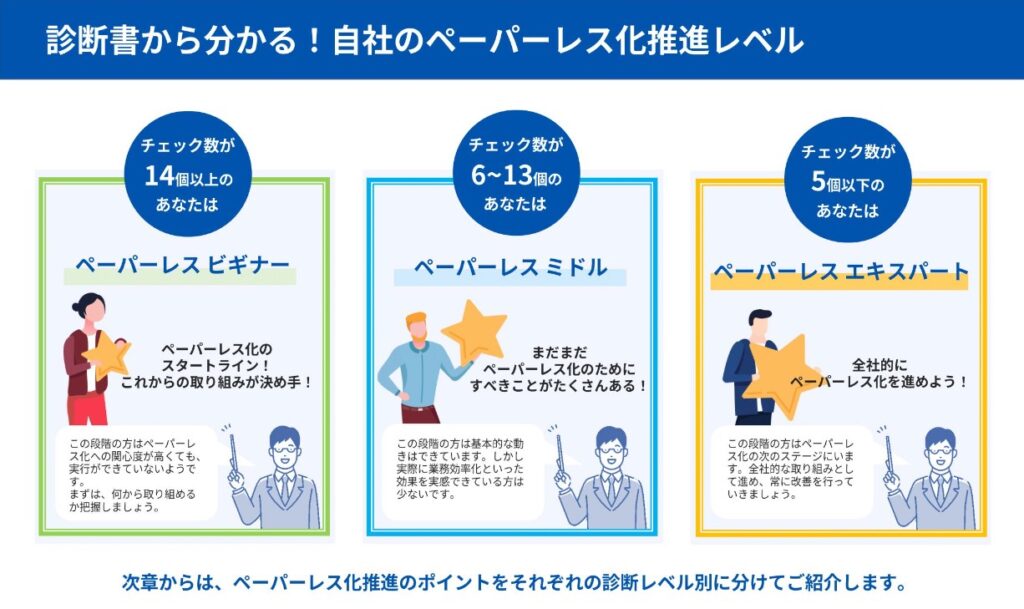 診断書から分かる！自社のペーパーレス化推進レベル

チェック数が
14個以上の
あなたは

ペーパーレス ビギナー

ペーパーレス化の
スタートライン！
これからの取り組みが決め手！

この段階の方はペーパーレス化への関心度が高くても、実行ができていないようです。
まずは、何から取り組めるか把握しましょう。

チェック数が
6~13個の
あなたは

ペーパーレス ミドル

まだまだ
ペーパーレス化のために
すべきことがたくさんある！

この段階の方は基本的な動きはできています。しかし実際に業務効率化といった効果を実感できている方は少ないです。

チェック数が
5個以下の
あなたは

ペーパーレス エキスパート

全社的に
ペーパーレス化を進めよう！

この段階の方はペーパーレス化の次のステージにいます。全社的な取り組みとして進め、常に改善を行っていきましょう。

次章からは、ペーパーレス化推進のポイントをそれぞれの診断レベル別に分けてご紹介します。